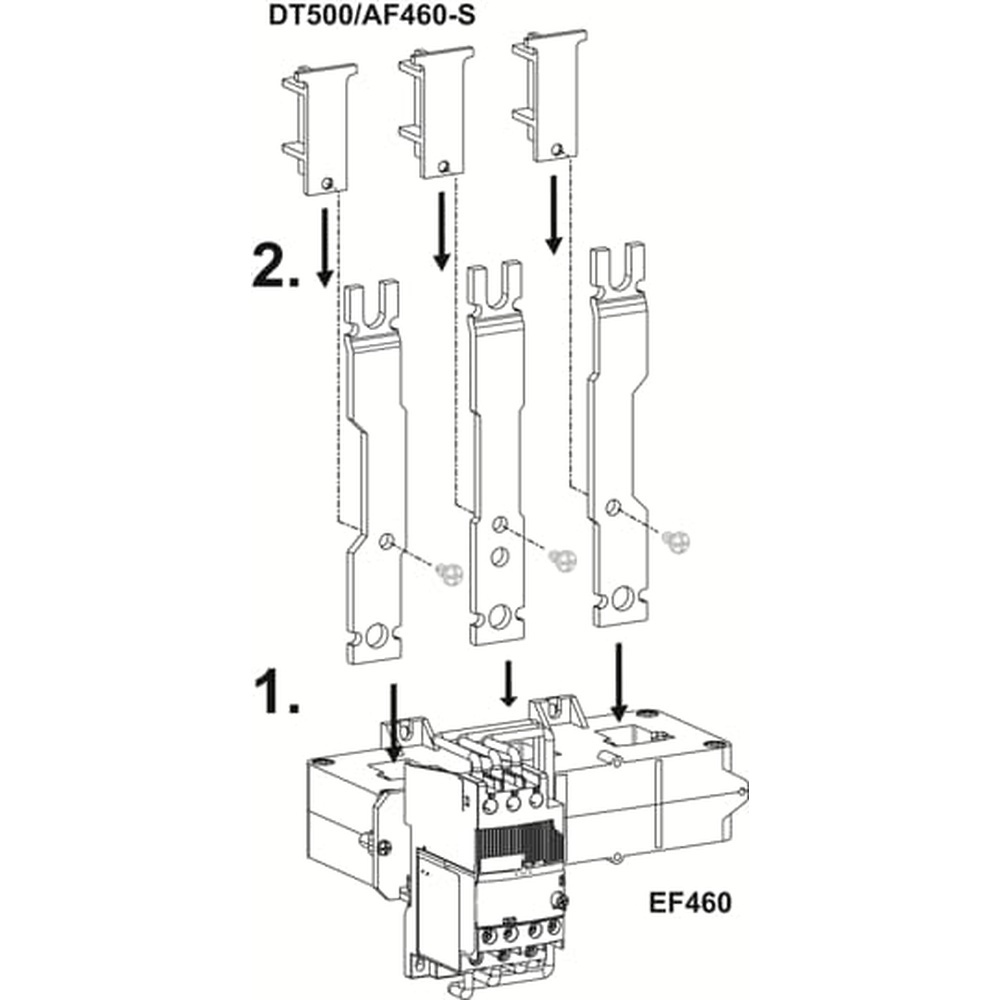 DT500/AF460-S

2.

1.

EF460