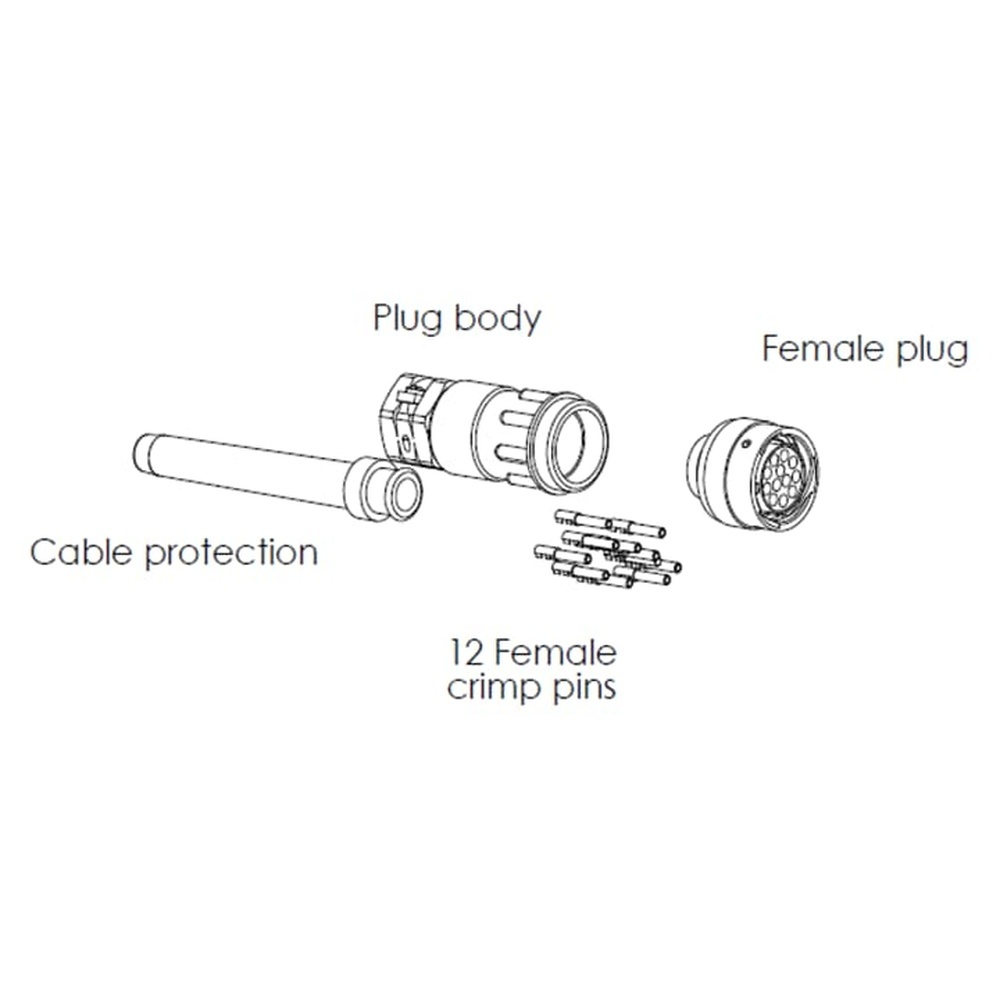 Plug body

Female plug

Cable protection

12 Female crimp pins