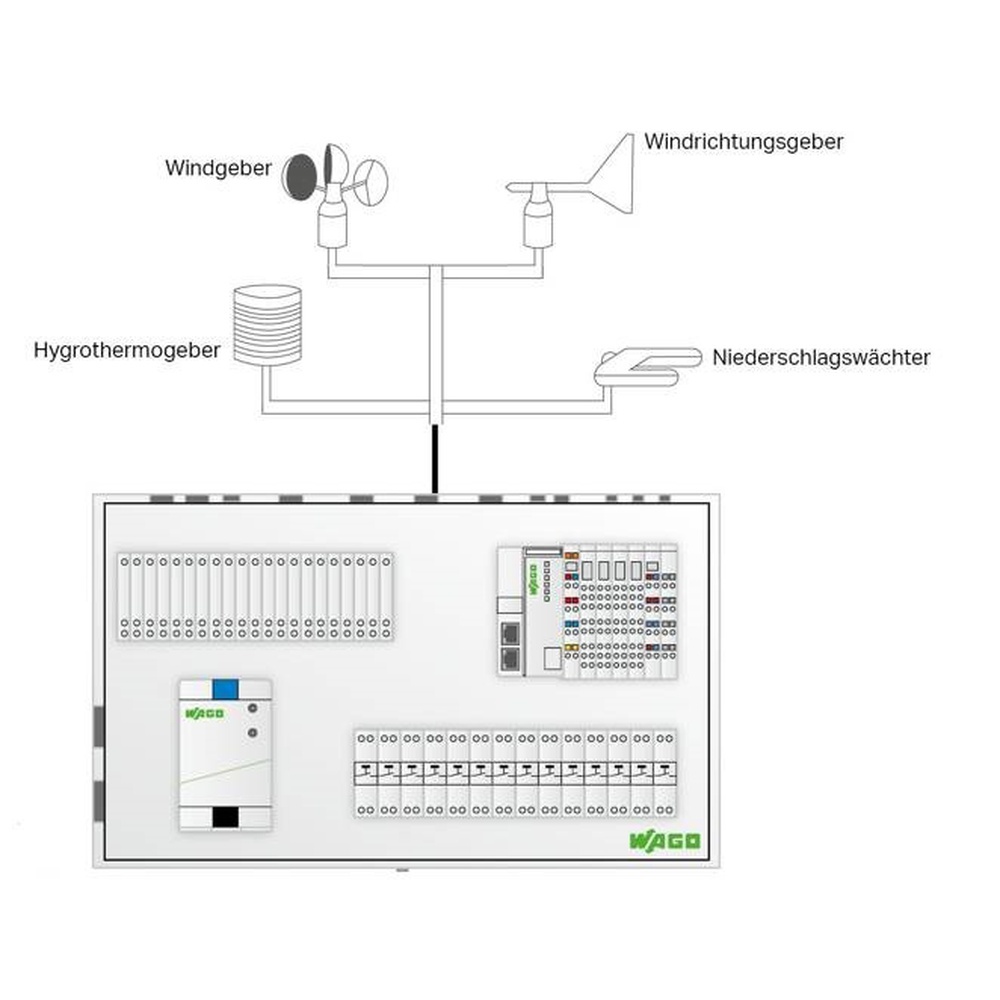 Windgeber

Windrichtungsgeber

Hygrothermogeber

Niederschlagswächter

WAGO

WAGO

WAGO